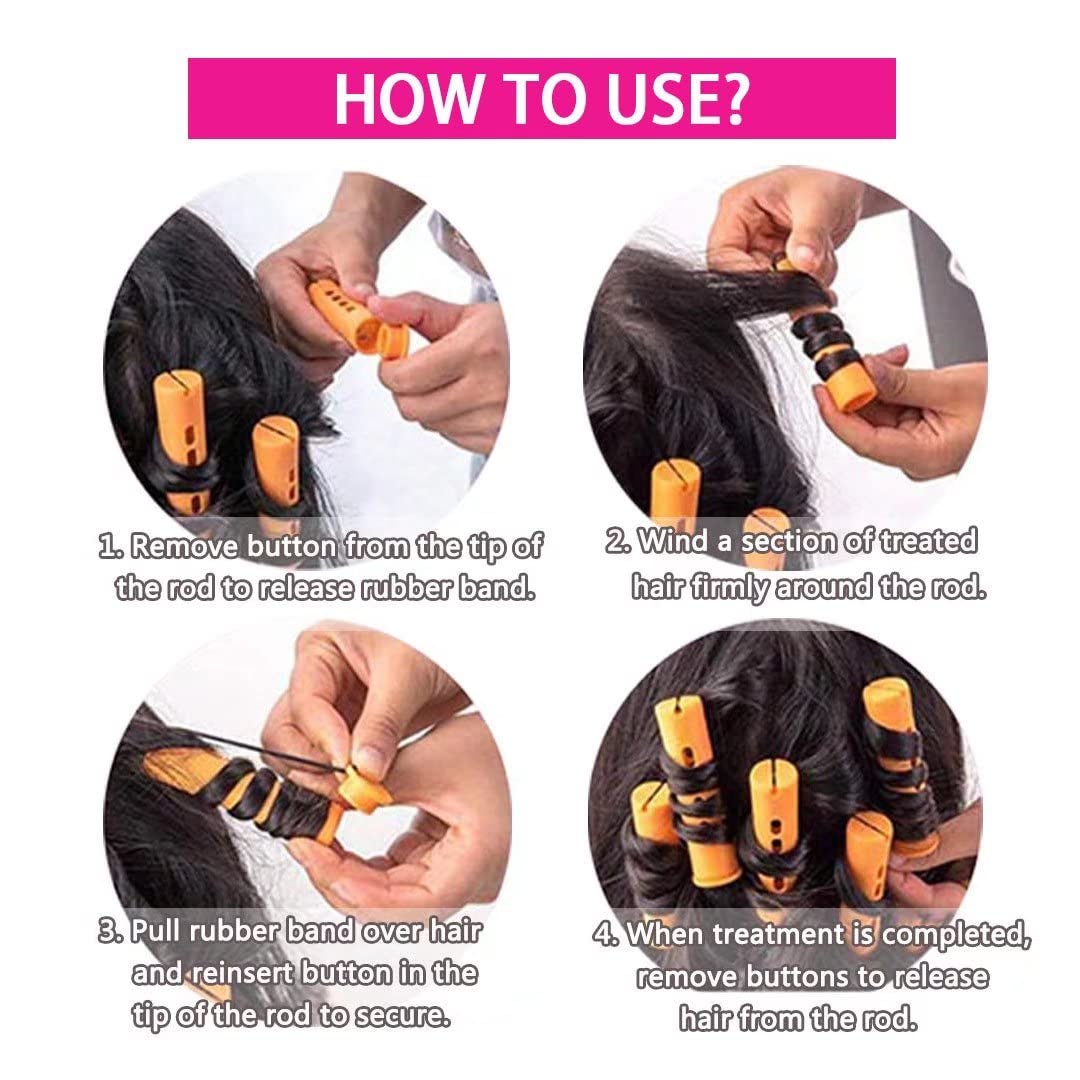 HOW TO USE?

1. Remove button from the tip of the rod to release rubber band.

2. Wind a section of treated hair firmly around the rod.

3. Pull rubber band over hair and reinsert button in the tip of the rod to secure.

4. When treatment is completed, remove buttons to release hair from the rod.